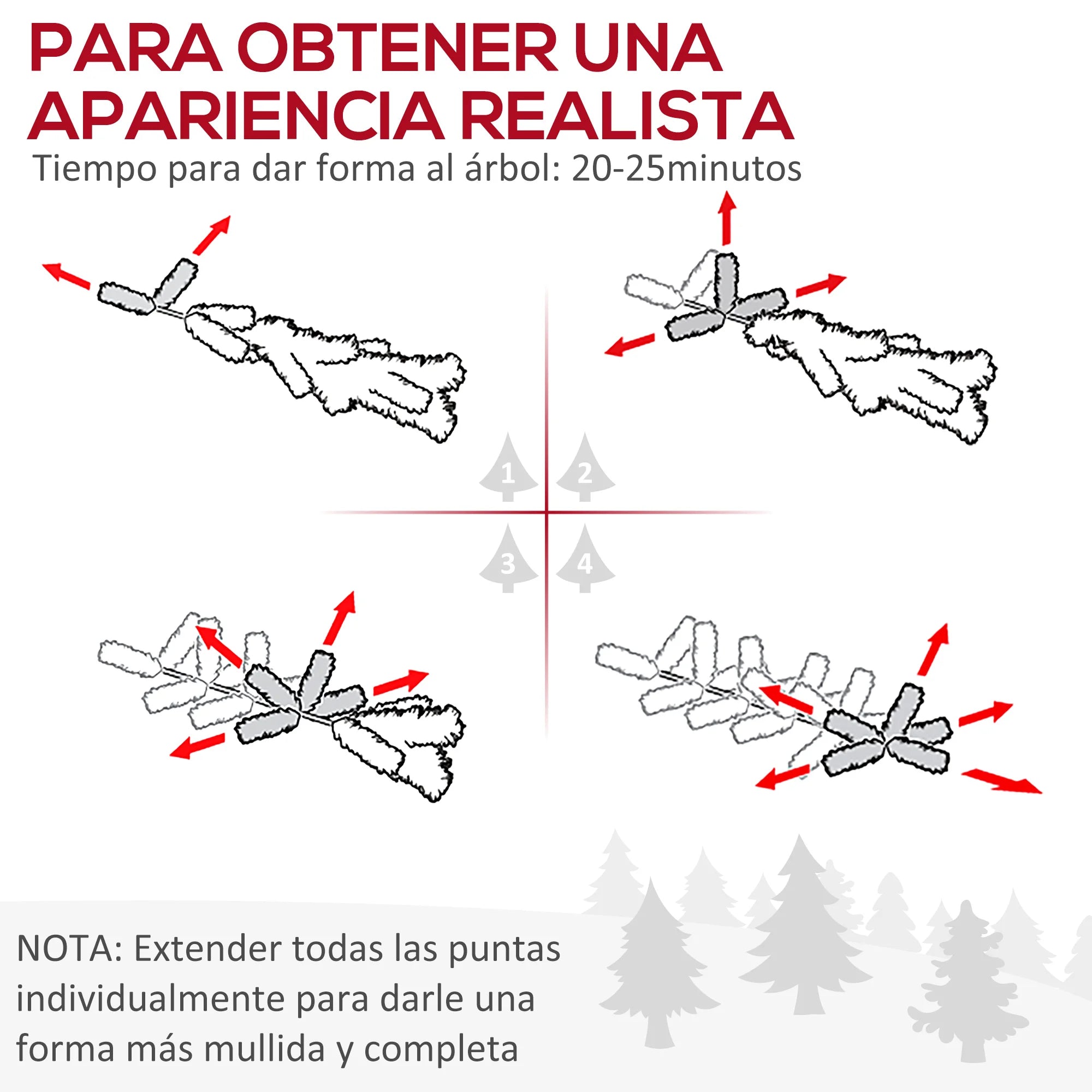 PARA OBTENER UNA APARIENCIA REALISTA

Tiempo para dar forma al árbol: 20-25minutos

1
2
3
4

NOTA: Extender todas las puntas individualmente para darle una forma más mullida y completa