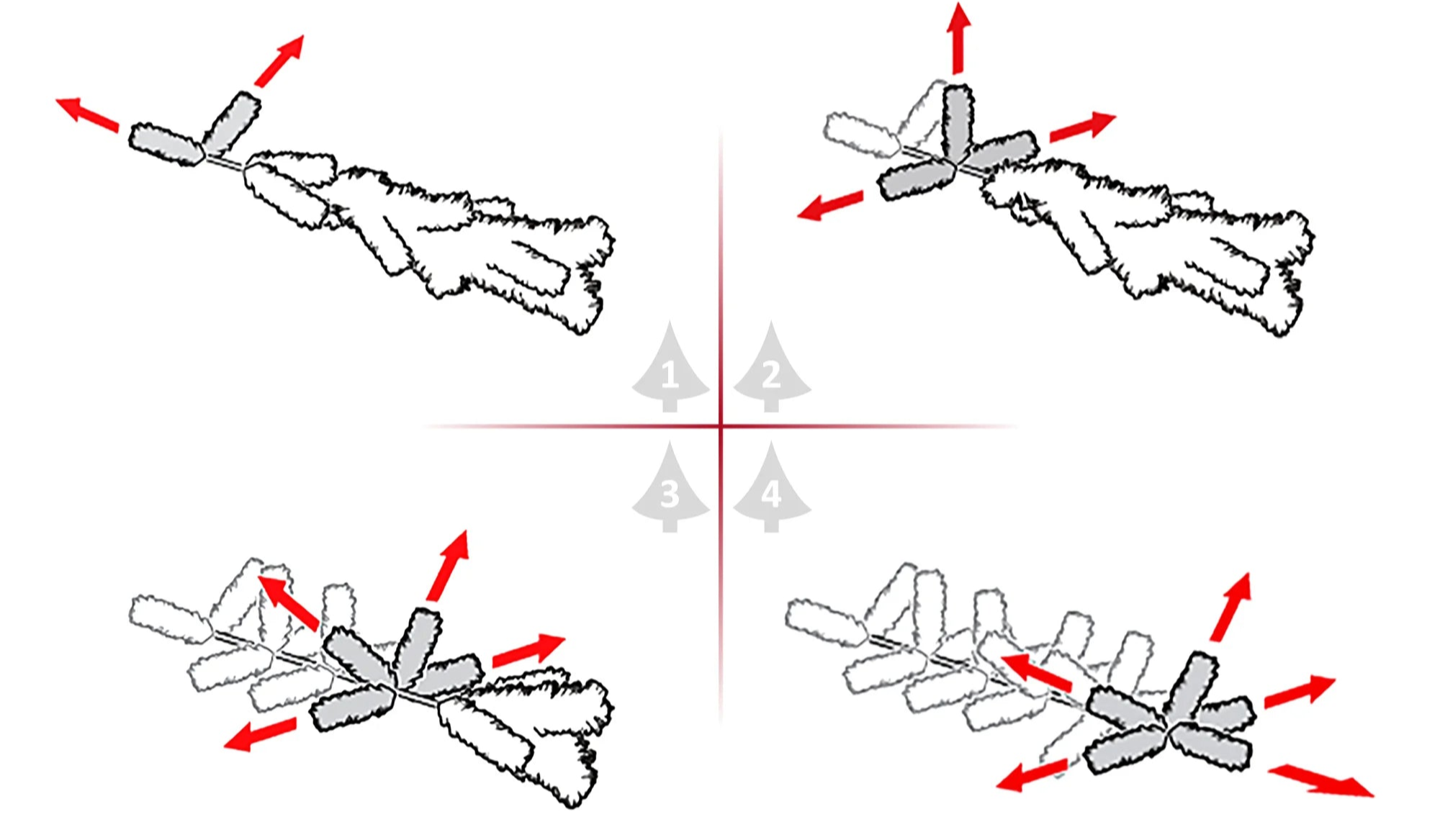 1
2
3
4